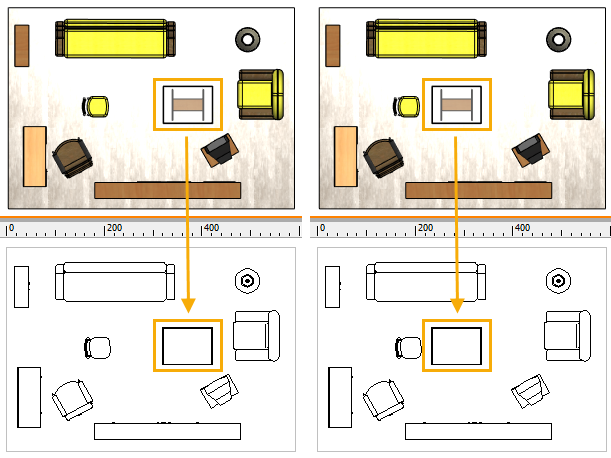 0 200 400

0 200 400