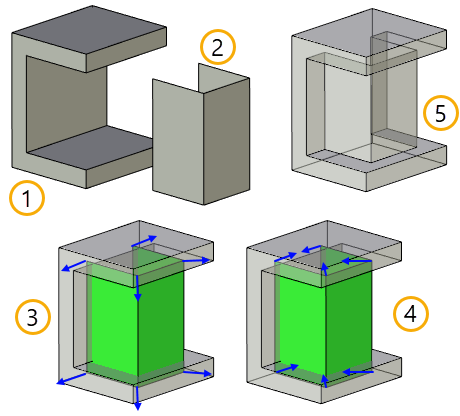 1
2
5
3
4