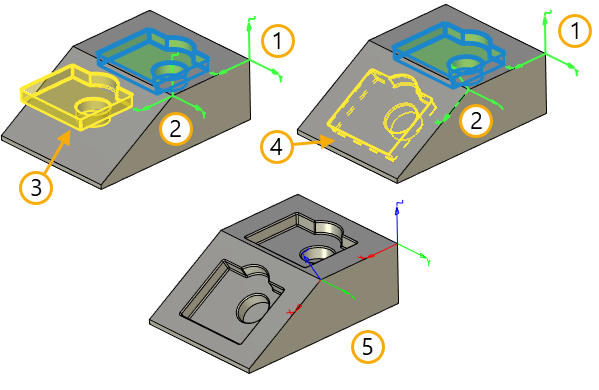 1
2
3
1
2
4
5