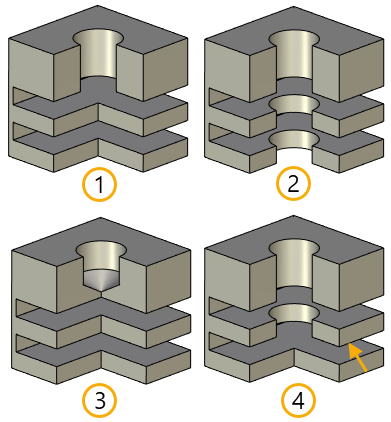 1

2

3

4