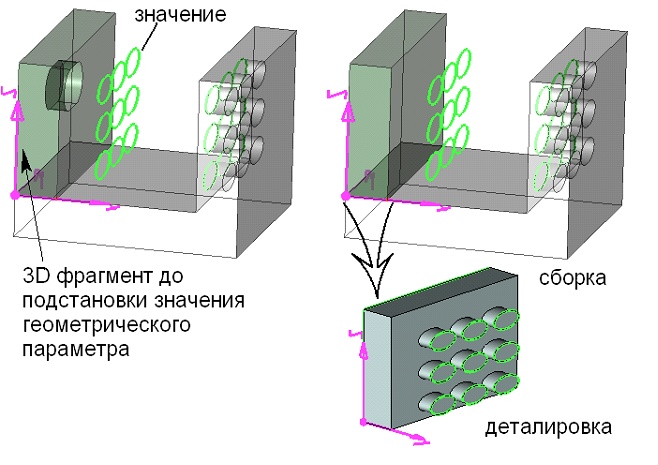 значение

3D фрагмент до подстановки значения геометрического параметра

сборка

деталировка