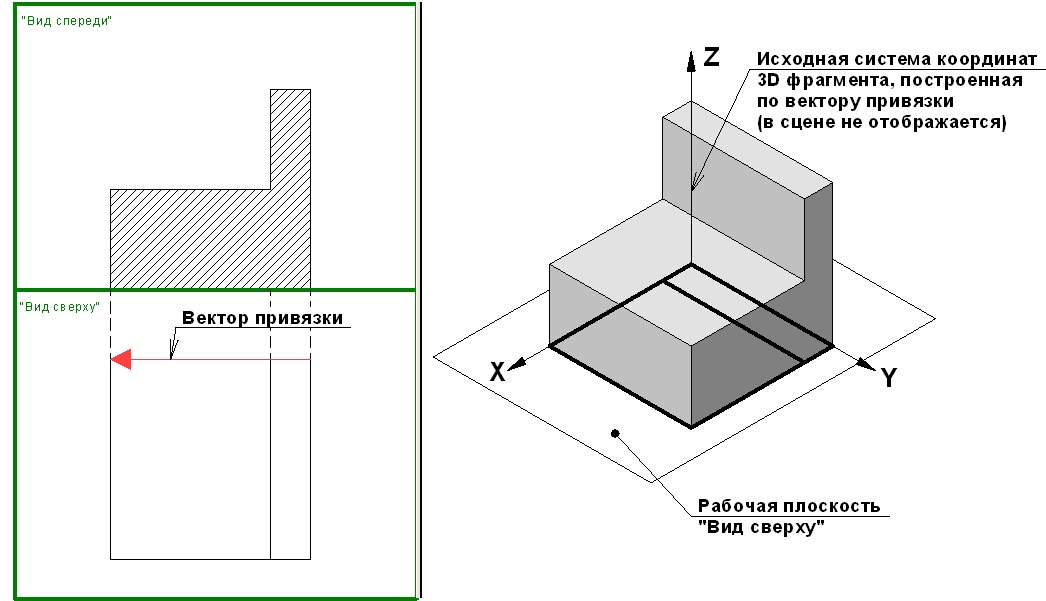 "Вид спереди"

"Вид сверху"

Вектор привязки

Z

Исходная система координат 3D фрагмента, построенная по вектору привязки (в сцене не отображается)

X

Y

Рабочая плоскость "Вид сверху"